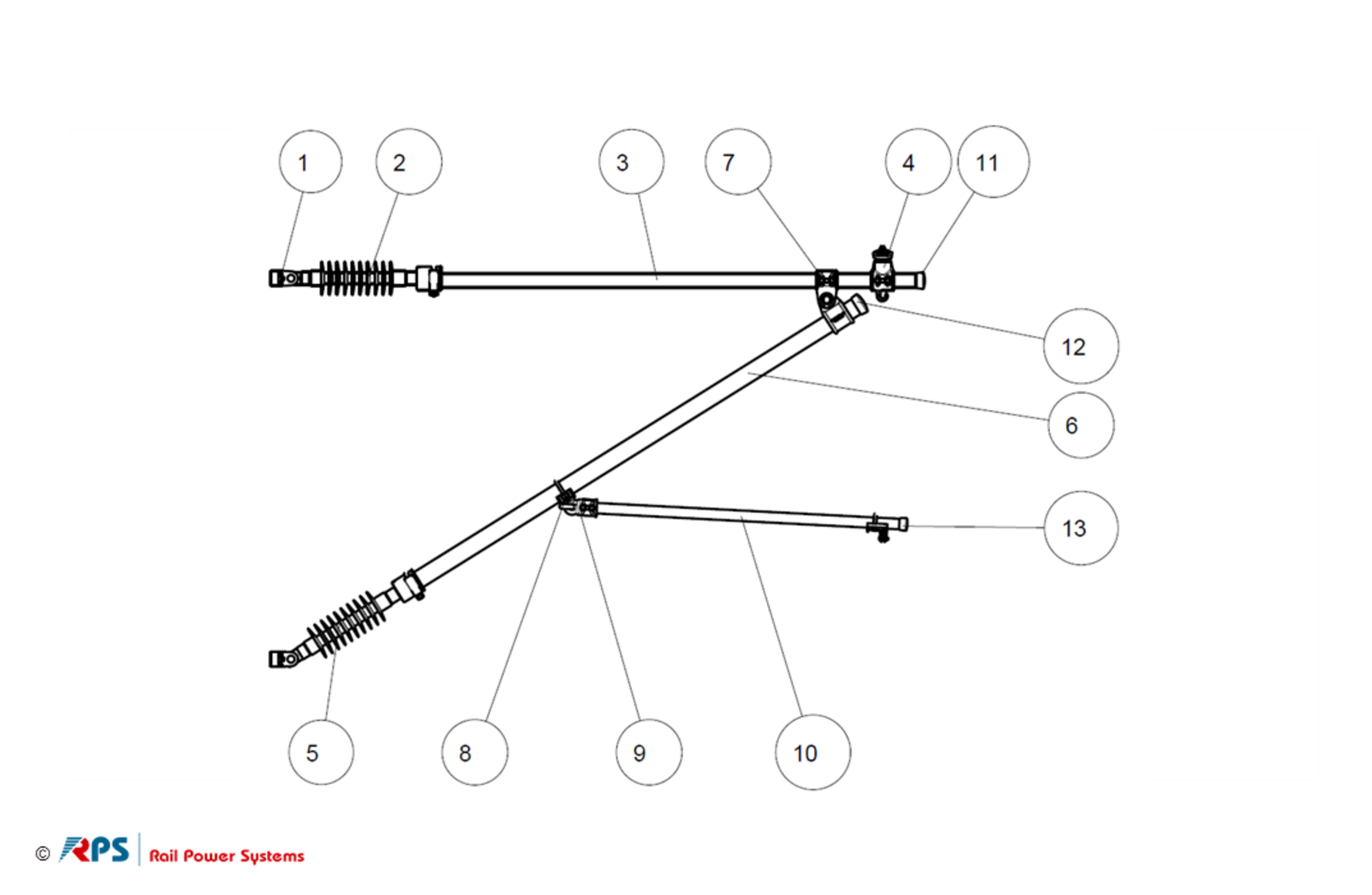 1
2
3
7
4
11
12
6
13
5
8
9
10

© RPS Rail Power Systems